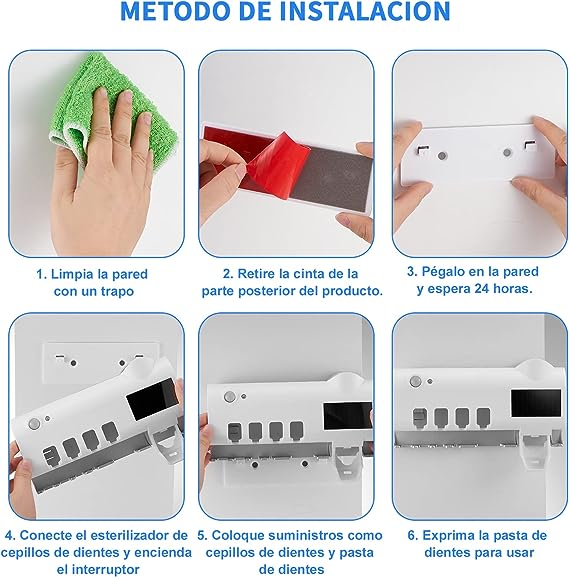 METODO DE INSTALACION

1. Limpia la pared con un trapo

2. Retire la cinta de la parte posterior del producto.

3. Pégalo en la pared y espera 24 horas.

4. Conecte el esterilizador de cepillos de dientes y encienda el interruptor

5. Coloque suministros como cepillos de dientes y pasta de dientes

6. Exprima la pasta de dientes para usar