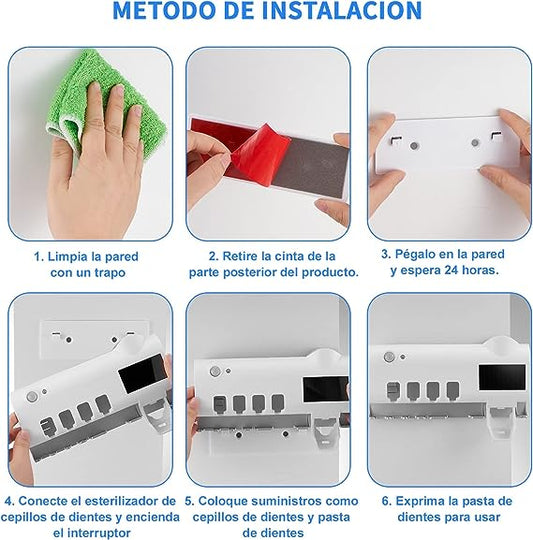 METODO DE INSTALACION

1. Limpia la pared con un trapo

2. Retire la cinta de la parte posterior del producto.

3. Pégalo en la pared y espera 24 horas.

4. Conecte el esterilizador de cepillos de dientes y encienda el interruptor

5. Coloque suministros como cepillos de dientes y pasta de dientes

6. Exprima la pasta de dientes para usar